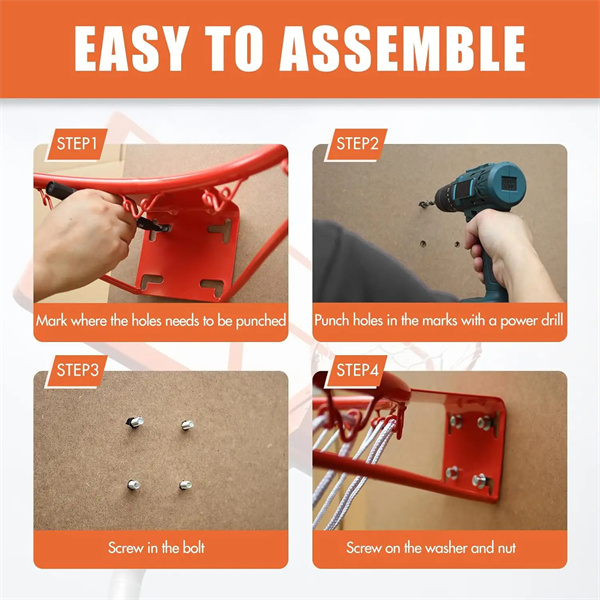 EASY TO ASSEMBLE

STEP1

Mark where the holes needs to be punched

STEP2

Punch holes in the marks with a power drill

STEP3

Screw in the bolt

STEP4

Screw on the washer and nut