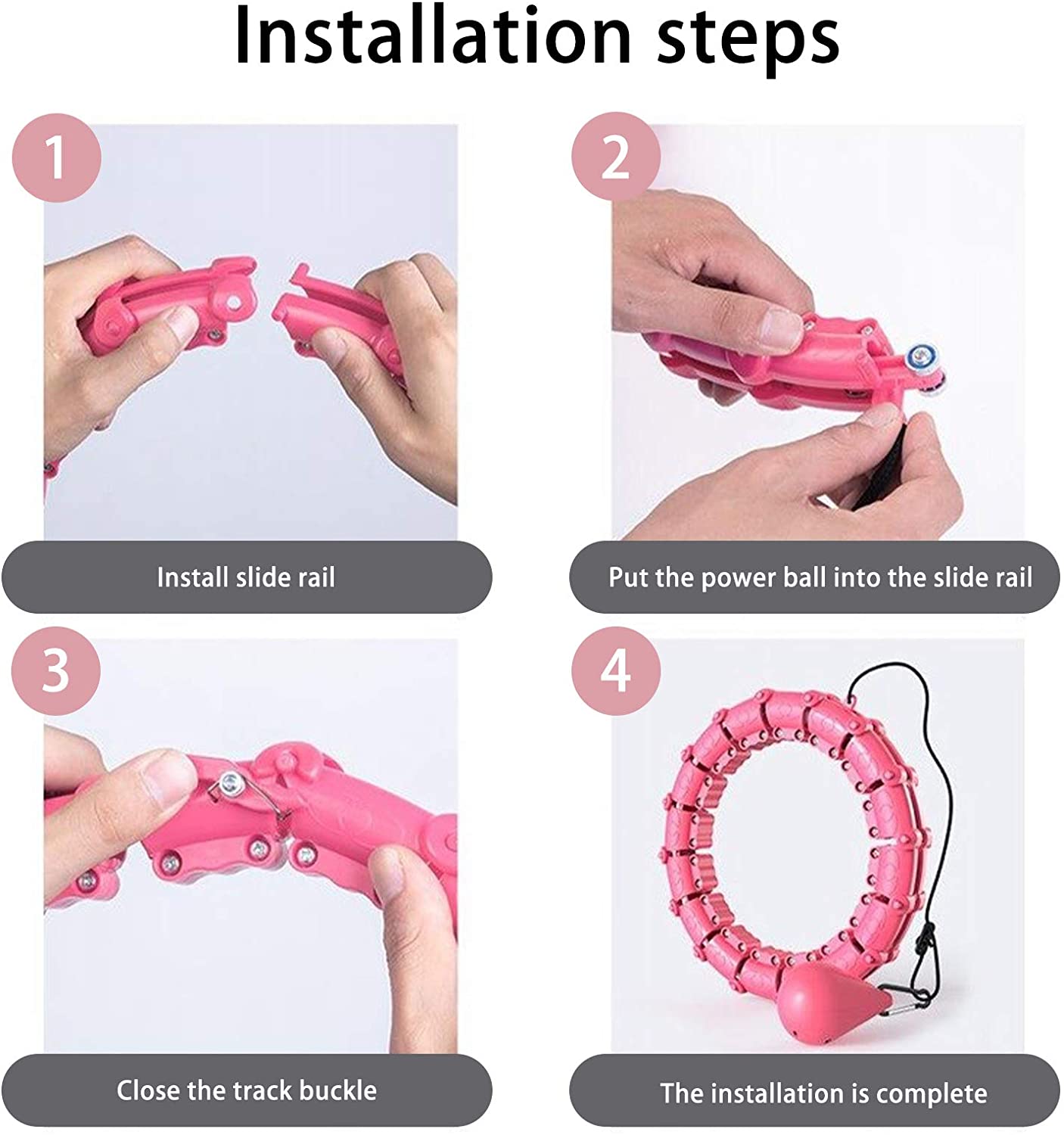 Installation steps

1

Install slide rail

2

Put the power ball into the slide rail

3

Close the track buckle

4

The installation is complete