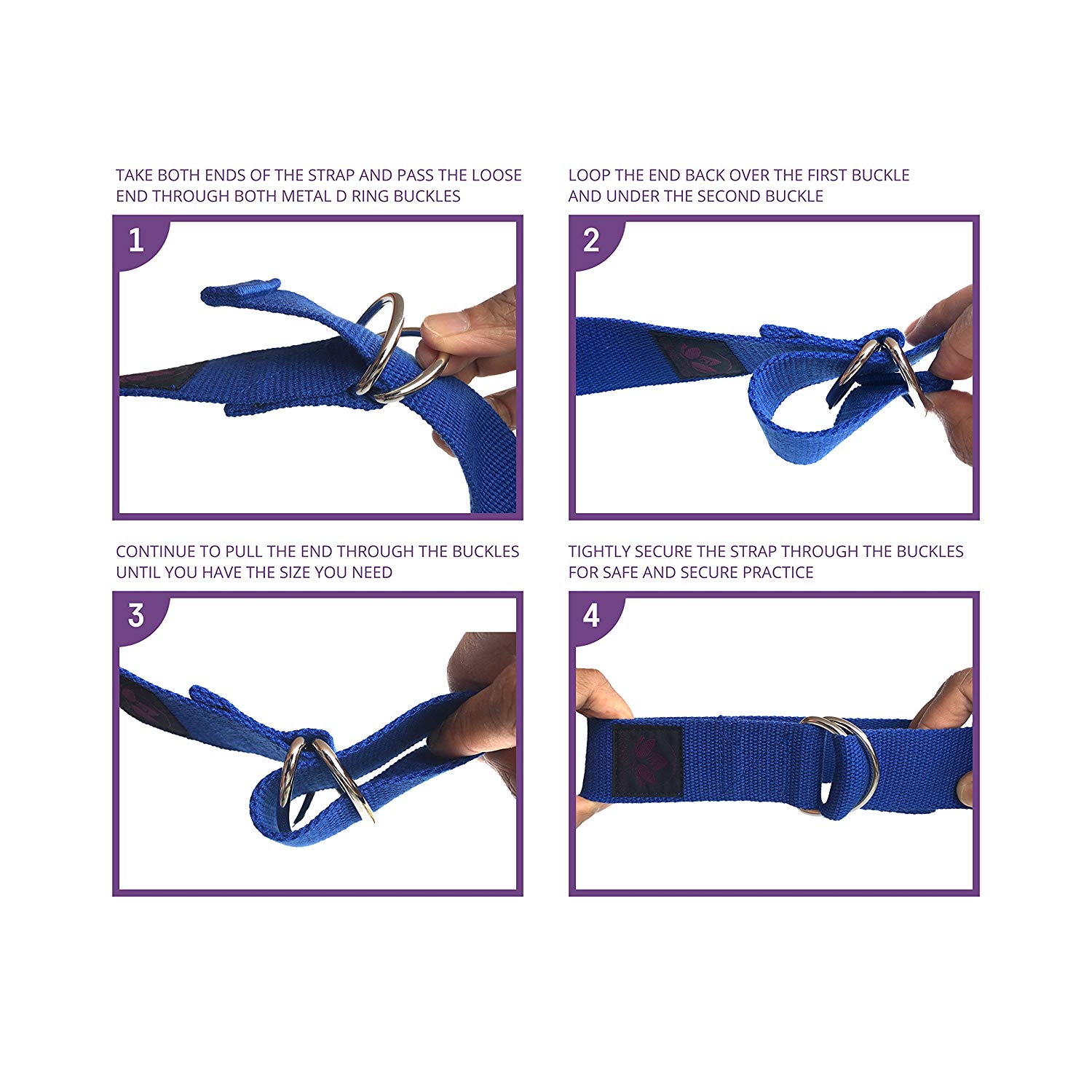 TAKE BOTH ENDS OF THE STRAP AND PASS THE LOOSE END THROUGH BOTH METAL D RING BUCKLES

1

LOOP THE END BACK OVER THE FIRST BUCKLE AND UNDER THE SECOND BUCKLE

2

CONTINUE TO PULL THE END THROUGH THE BUCKLES UNTIL YOU HAVE THE SIZE YOU NEED

3

TIGHTLY SECURE THE STRAP THROUGH THE BUCKLES FOR SAFE AND SECURE PRACTICE

4