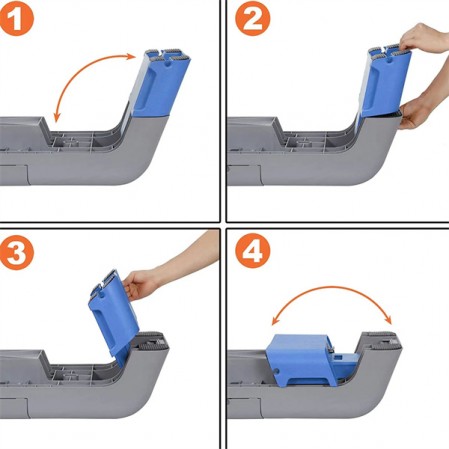 1

2

3

4