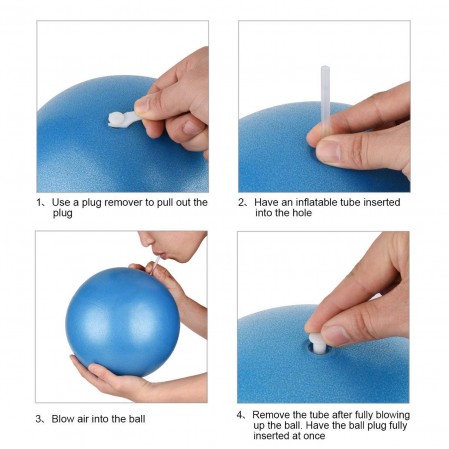 1、Use a plug remover to pull out the plug

2、Have an inflatable tube inserted into the hole

3、Blow air into the ball

4、Remove the tube after fully blowing up the ball. Have the ball plug fully inserted at once